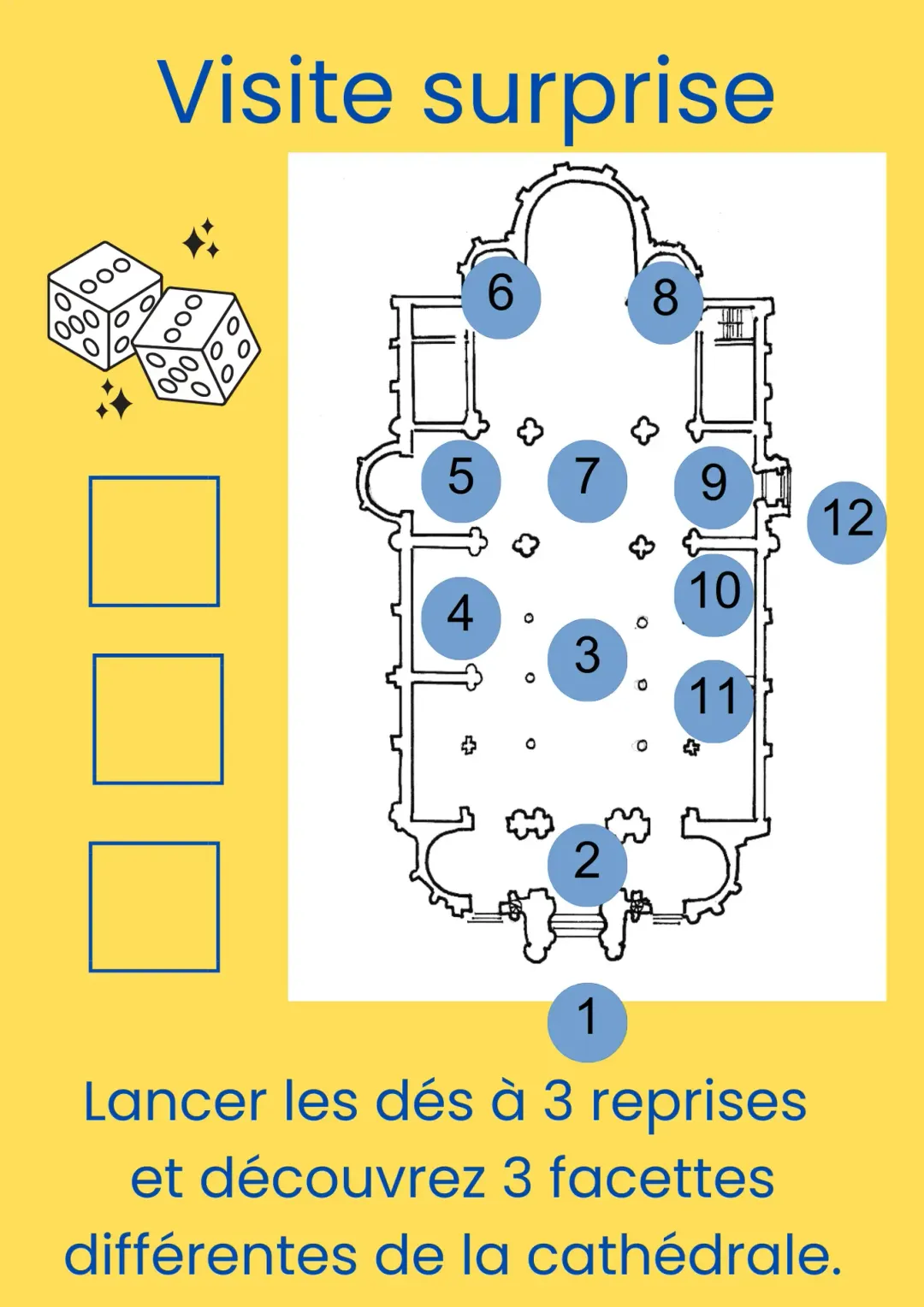 Visite surprise

6
8
5
7
9
12
4
10
3
11
2
1

Lancer les dés à 3 reprises et découvrez 3 facettes différentes de la cathédrale.